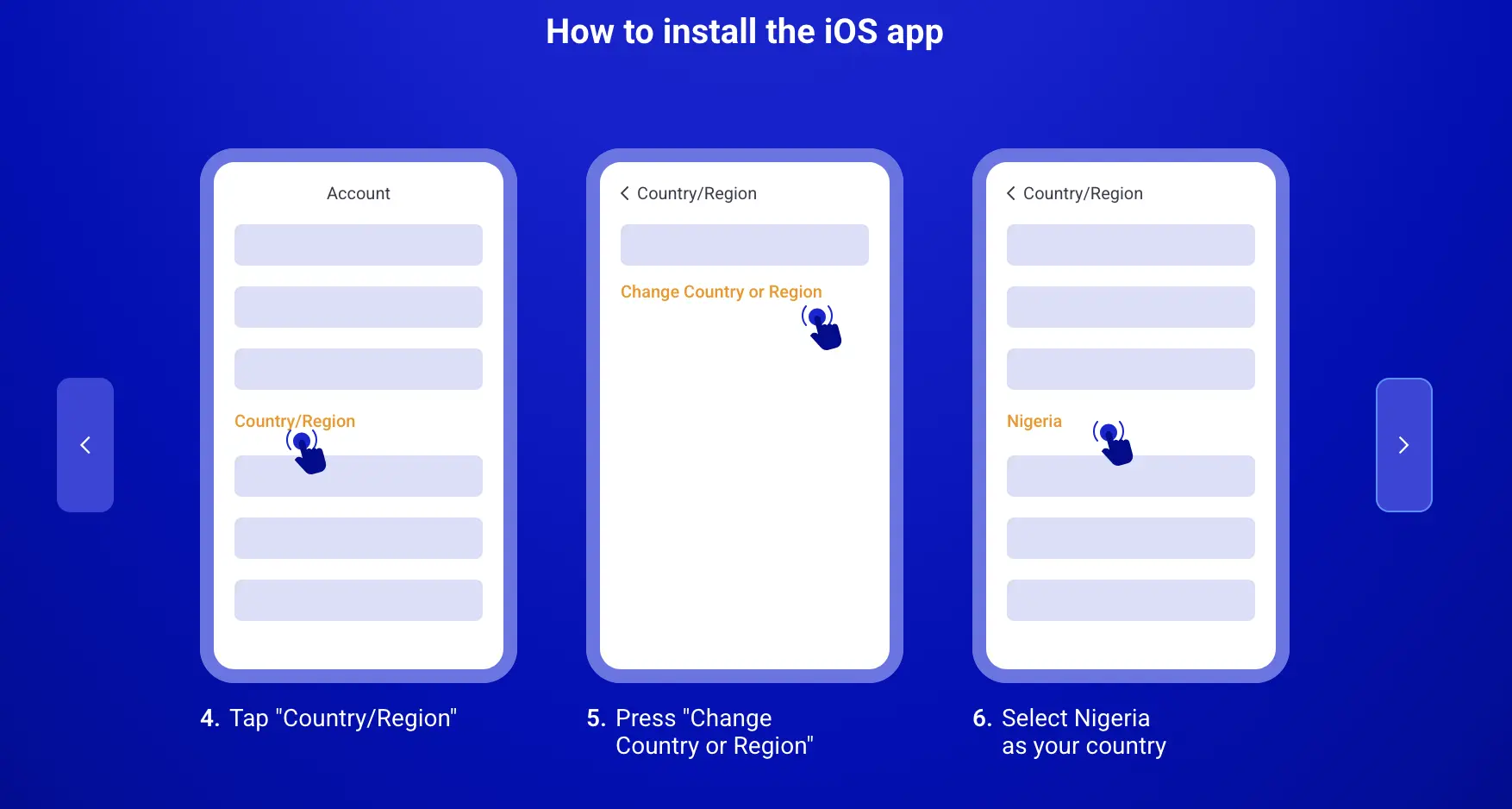 How to install the iOS app

Account

Country/Region

4. Tap "Country/Region"

Country/Region

Change Country or Region

5. Press "Change Country or Region"

Country/Region

Nigeria

6. Select Nigeria as your country