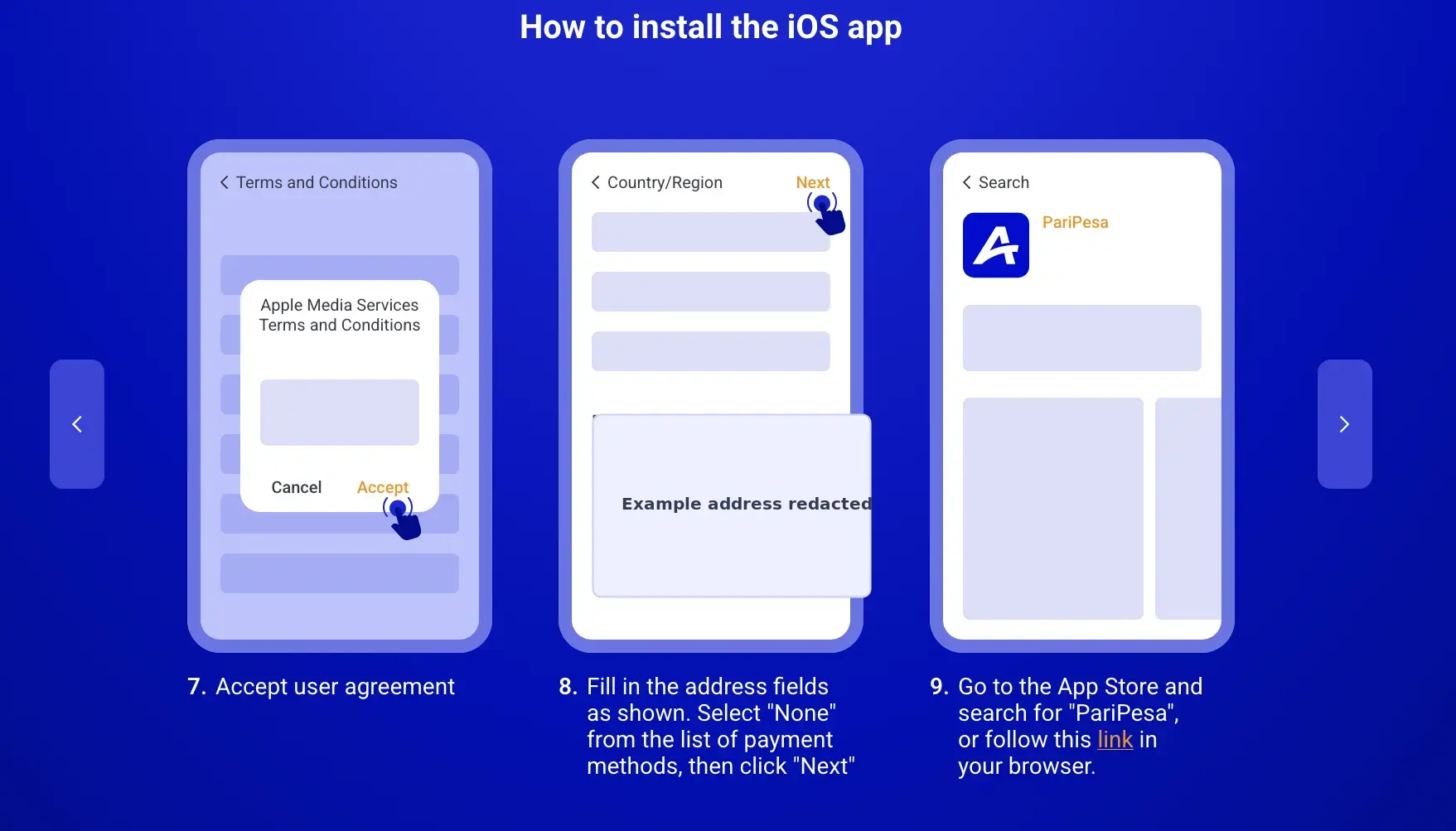 How to install the iOS app

Terms and Conditions

Apple Media Services Terms and Conditions

Cancel Accept

7. Accept user agreement

Country/Region Next

Example address redacted

8. Fill in the address fields as shown. Select "None" from the list of payment methods, then click "Next"

Search

PariPesa

9. Go to the App Store and search for "PariPesa", or follow this link in your browser.